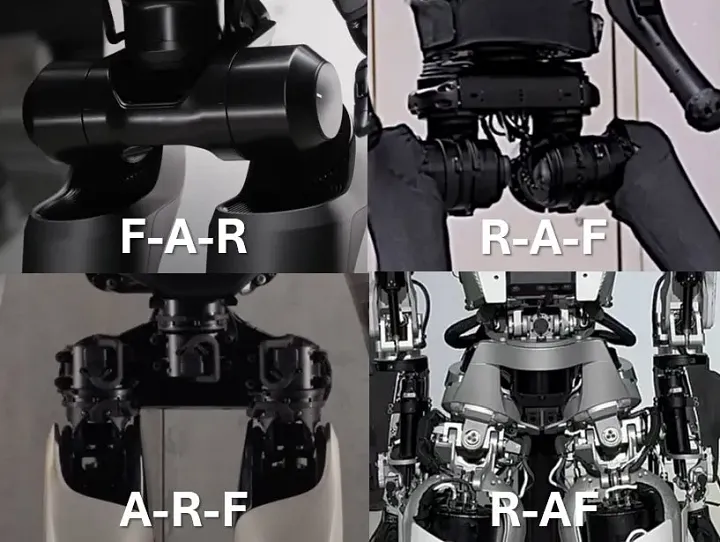 F-A-R

R-A-F

A-R-F

R-AF